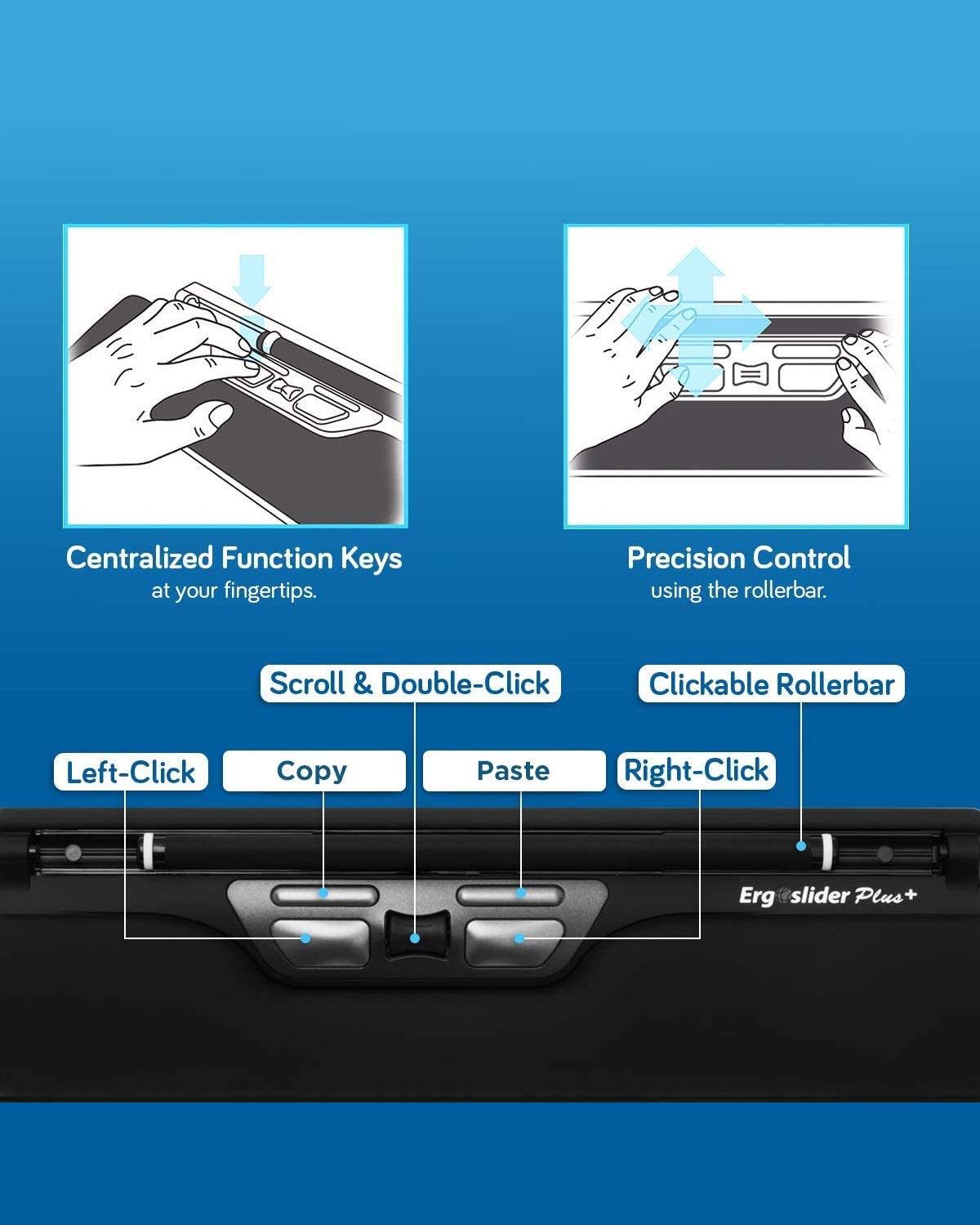 Centralized Function Keys
at your fingertips.

Precision Control
using the rollerbar.

Scroll & Double-Click

Clickable Rollerbar

Left-Click

Copy

Paste

Right-Click

Ergoslider Plus+