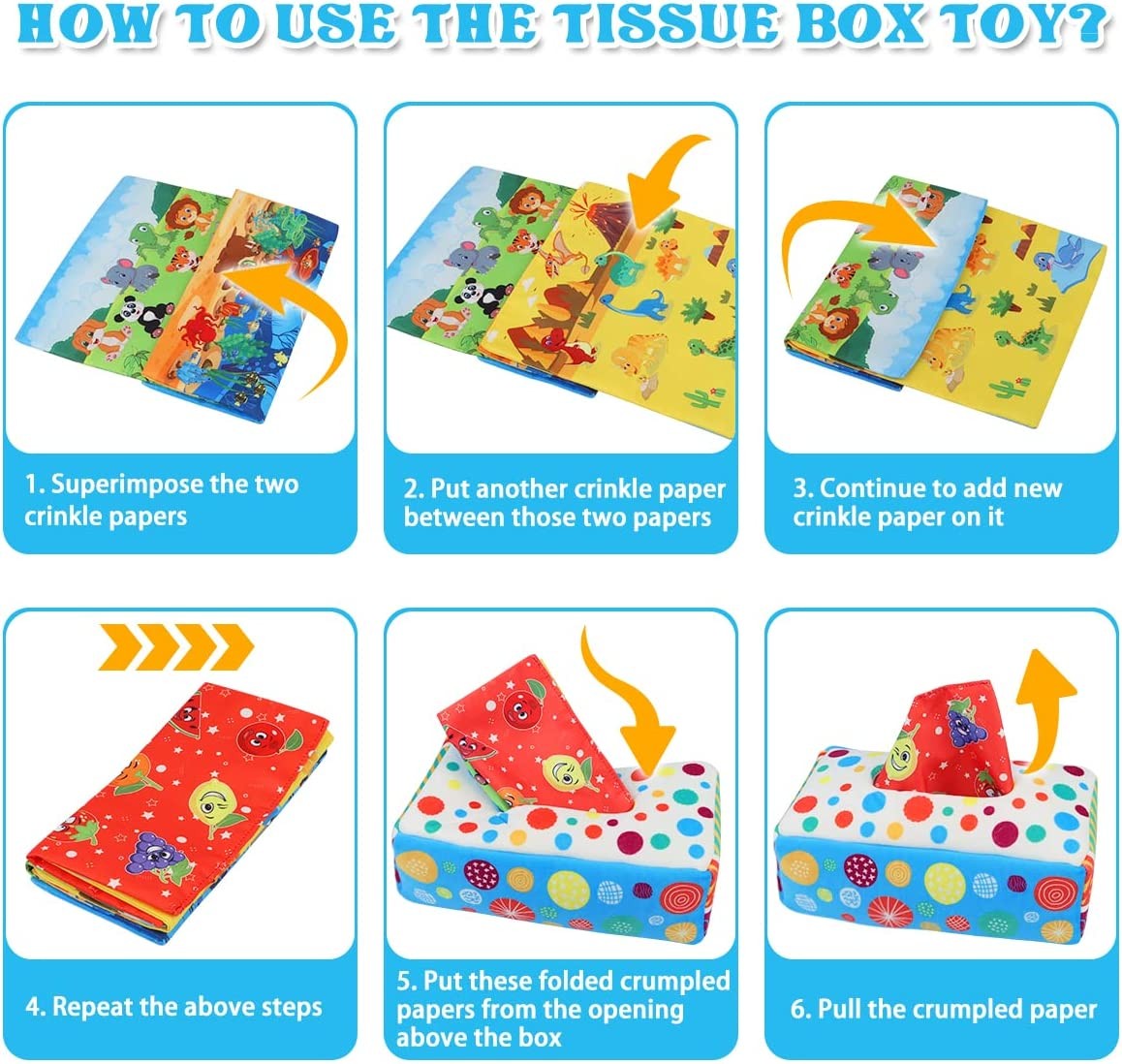 HOW TO USE THE TISSUE BOX TOY?

1. Superimpose the two crinkle papers

2. Put another crinkle paper between those two papers

3. Continue to add new crinkle paper on it

4. Repeat the above steps

5. Put these folded crumpled papers from the opening above the box

6. Pull the crumpled paper