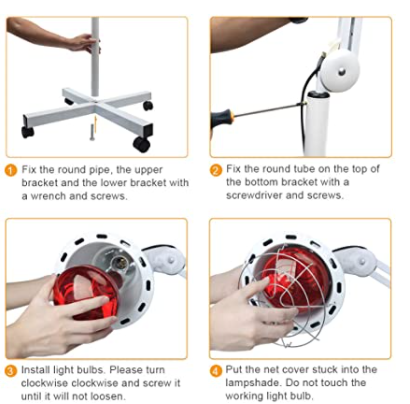 1 Fix the round pipe, the upper bracket and the lower bracket with a wrench and screws.

2 Fix the round tube on the top of the bottom bracket with a screwdriver and screws.

3 Install light bulbs. Please turn clockwise clockwise and screw it until it will not loosen.

4 Put the net cover stuck into the lampshade. Do not touch the working light bulb.