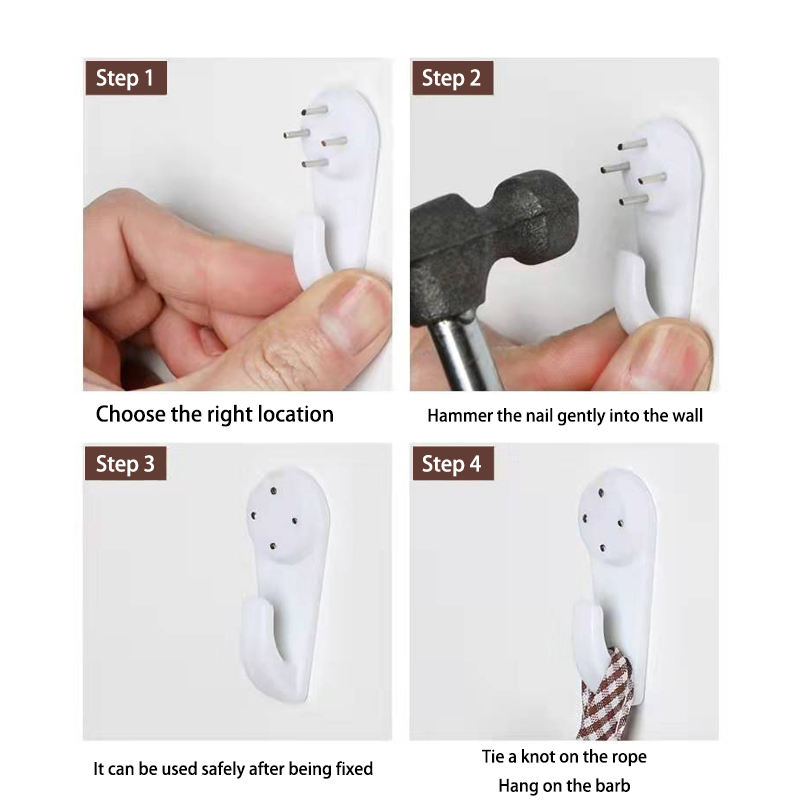 Step 1

Choose the right location

Step 2

Hammer the nail gently into the wall

Step 3

It can be used safely after being fixed

Step 4

Tie a knot on the rope
Hang on the barb