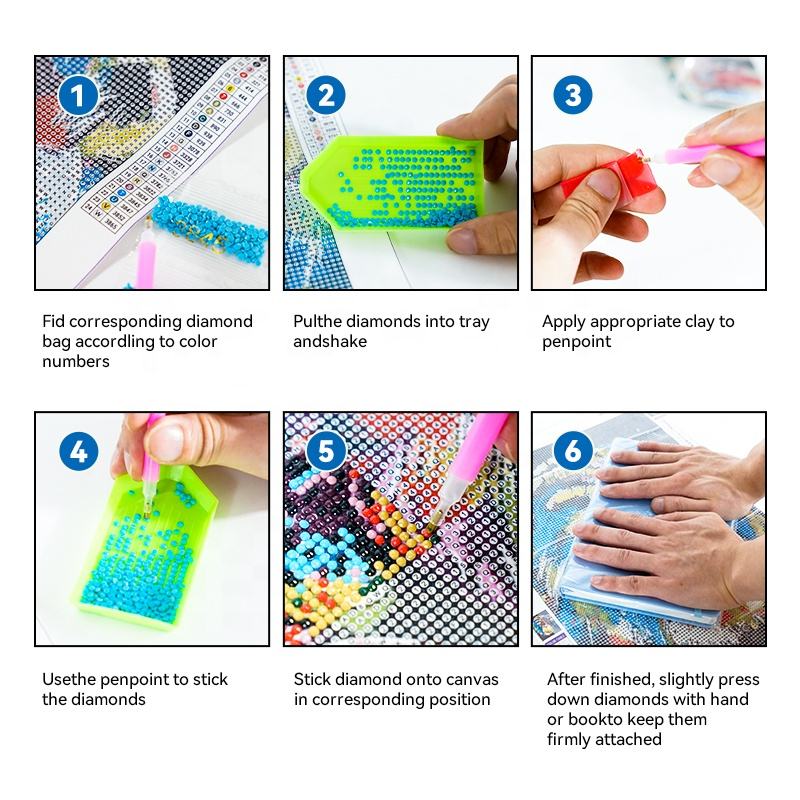 1

Fid corresponding diamond bag accordling to color numbers

2

Pulthe diamonds into tray andshake

3

Apply appropriate clay to penpoint

4

Usethe penpoint to stick the diamonds

5

Stick diamond onto canvas in corresponding position

6

After finished, slightly press down diamonds with hand or bookto keep them firmly attached