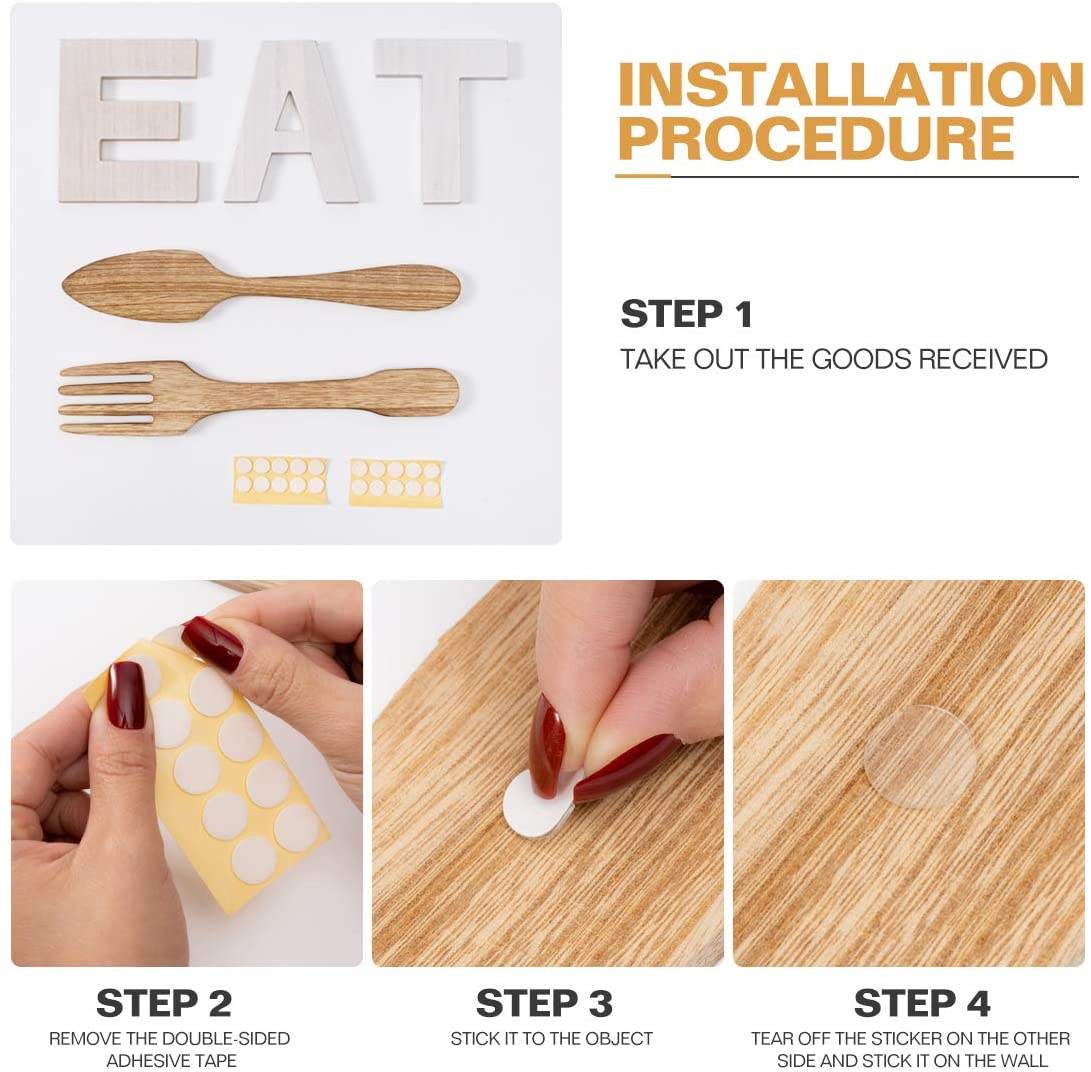 EAT

INSTALLATION PROCEDURE

STEP 1
TAKE OUT THE GOODS RECEIVED

STEP 2
REMOVE THE DOUBLE-SIDED ADHESIVE TAPE

STEP 3
STICK IT TO THE OBJECT

STEP 4
TEAR OFF THE STICKER ON THE OTHER SIDE AND STICK IT ON THE WALL